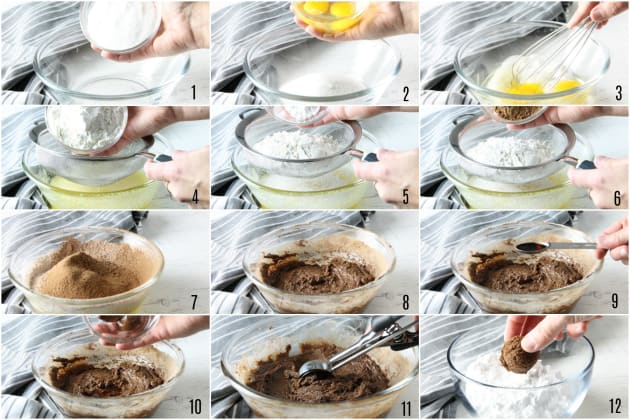 1
2
3
4
5
6
7
8
9
10
11
12